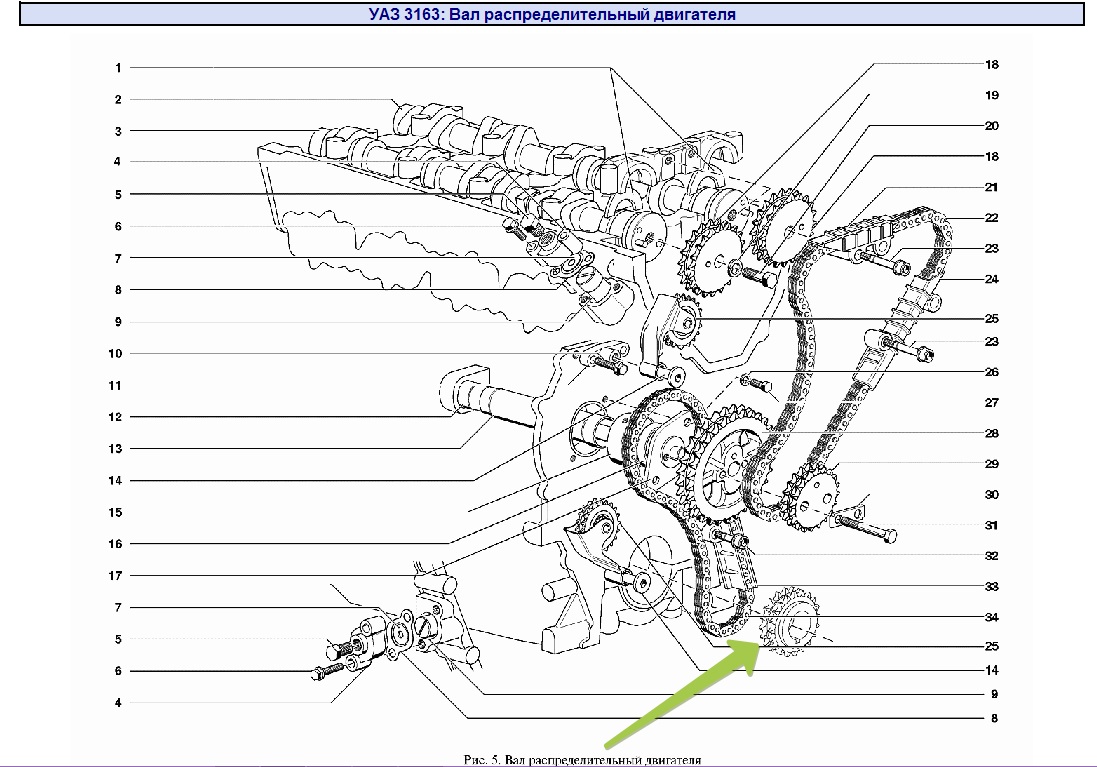 УАЗ 3163: Вал распределительный двигателя

1
2
3
4
5
6
7
8
9
10
11
12
13
14
15
16
17
7
5
6
4

18
19
20
18
21
22
23
24
25
23
26
27
28
29
30
31
32
33
34
25
14
9
8

Рис. 5. Вал распределительный двигателя